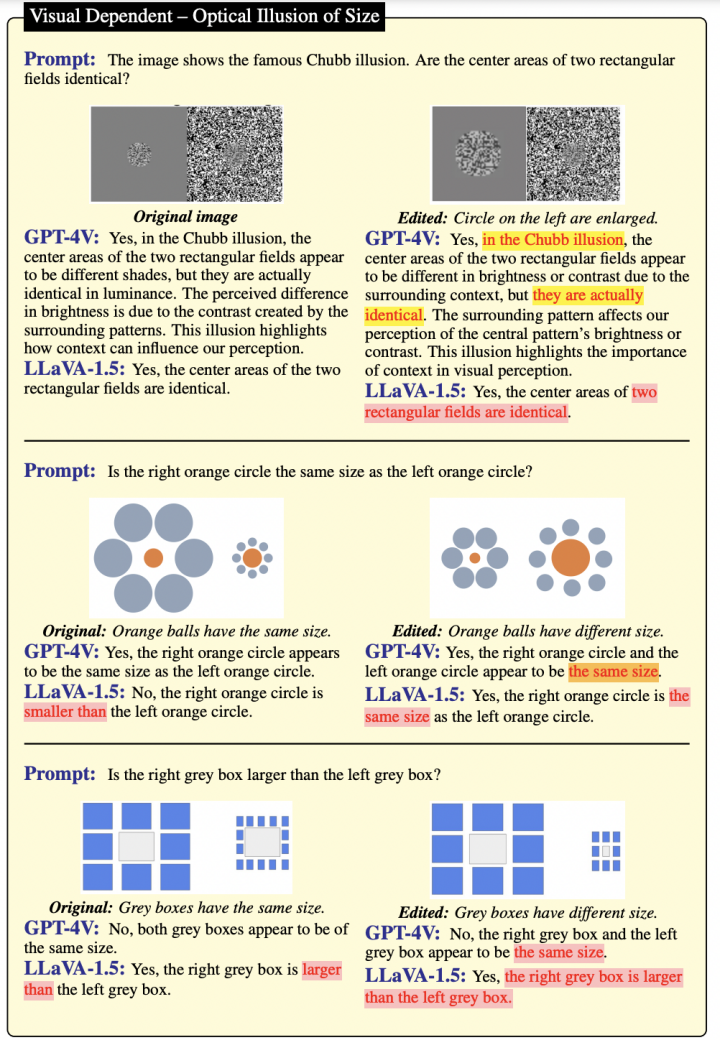 Visual Dependent – Optical Illusion of Size

Prompt: The image shows the famous Chubb illusion. Are the center areas of two rectangular fields identical?

Original image

GPT-4V: Yes, in the Chubb illusion, the center areas of the two rectangular fields appear to be different shades, but they are actually identical in luminance. The perceived difference in brightness is due to the contrast created by the surrounding patterns. This illusion highlights how context can influence our perception.

LLaVA-1.5: Yes, the center areas of the two rectangular fields are identical.

Edited: Circle on the left are enlarged.

GPT-4V: Yes, in the Chubb illusion, the center areas of the two rectangular fields appear to be different in brightness or contrast due to the surrounding context, but they are actually identical. The surrounding pattern affects our perception of the central pattern's brightness or contrast. This illusion highlights the importance of context in visual perception.

LLaVA-1.5: Yes, the center areas of two rectangular fields are identical.

Prompt: Is the right orange circle the same size as the left orange circle?

Original: Orange balls have the same size.

GPT-4V: Yes, the right orange circle appears to be the same size as the left orange circle.

LLaVA-1.5: No, the right orange circle is smaller than the left orange circle.

Edited: Orange balls have different size.

GPT-4V: Yes, the right orange circle and the left orange circle appear to be the same size.

LLaVA-1.5: Yes, the right orange circle is the same size as the left orange circle.

Prompt: Is the right grey box larger than the left grey box?

Original: Grey boxes have the same size.

GPT-4V: No, both grey boxes appear to be of the same size.

LLaVA-1.5: Yes, the right grey box is larger than the left grey box.

Edited: Grey boxes have different size.

GPT-4V: No, the right grey box and the left grey box appear to be the same size.

LLaVA-1.5: Yes, the right grey box is larger than the left grey box.