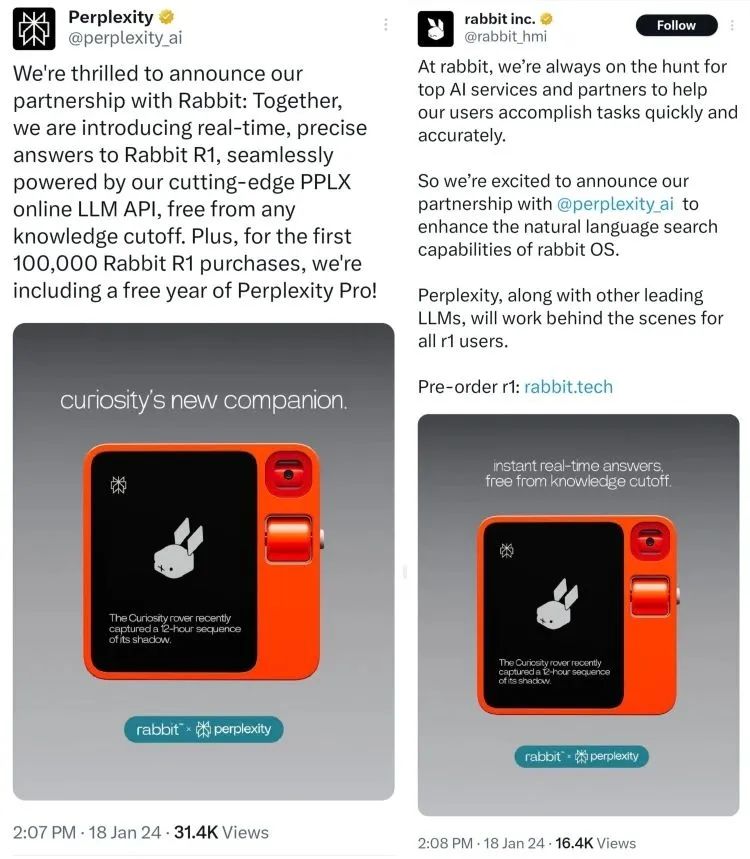 Perplexity
@perplexity_ai

We're thrilled to announce our partnership with Rabbit: Together, we are introducing real-time, precise answers to Rabbit R1, seamlessly powered by our cutting-edge PPLX online LLM API, free from any knowledge cutoff. Plus, for the first 100,000 Rabbit R1 purchases, we're including a free year of Perplexity Pro!

curiosity's new companion.

The Curiosity rover recently captured a 12-hour sequence of its shadow.

rabbit × perplexity

2:07 PM · 18 Jan 24 · 31.4K Views

rabbit inc.
@rabbit_hmi

Follow

At rabbit, we're always on the hunt for top AI services and partners to help our users accomplish tasks quickly and accurately.

So we're excited to announce our partnership with @perplexity_ai to enhance the natural language search capabilities of rabbit OS.

Perplexity, along with other leading LLMs, will work behind the scenes for all r1 users.

Pre-order r1: rabbit.tech

instant real-time answers, free from knowledge cutoff.

The Curiosity rover recently captured a 12-hour sequence of its shadow.

rabbit × perplexity

2:08 PM · 18 Jan 24 · 16.4K Views